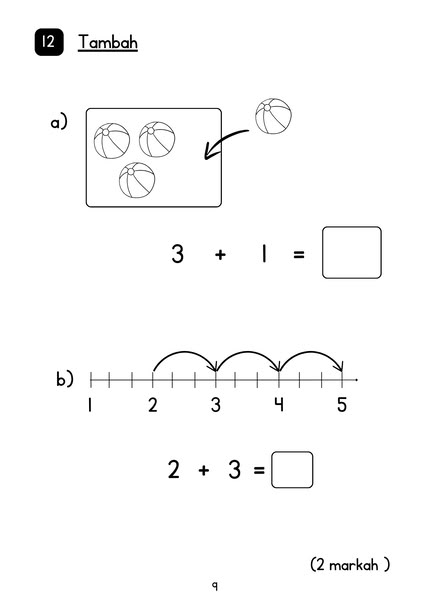 12 Tambah

a)

$3 + 1 =$

b)

1 2 3 4 5

$2 + 3 =$

(2 markah )

9