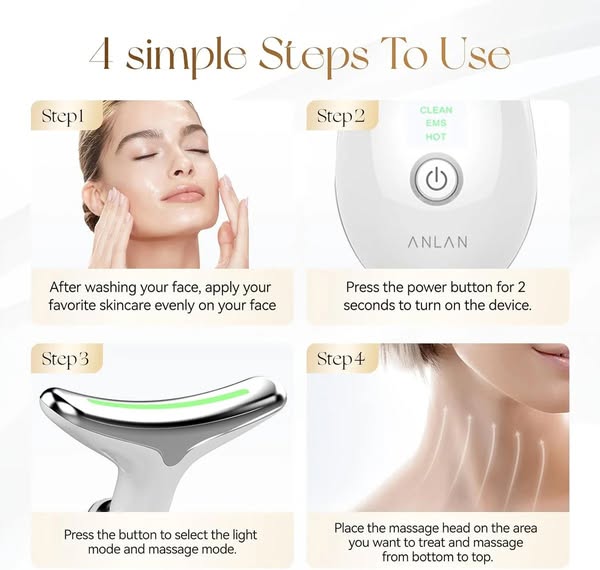 4 simple Steps To Use

Step1

After washing your face, apply your favorite skincare evenly on your face

Step2

CLEAN
EMS
HOT

ANLAN

Press the power button for 2 seconds to turn on the device.

Step3

Press the button to select the light mode and massage mode.

Step4

Place the massage head on the area you want to treat and massage from bottom to top.