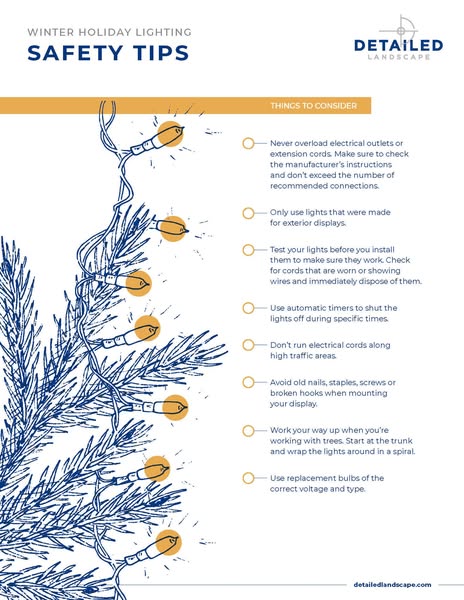 WINTER HOLIDAY LIGHTING
SAFETY TIPS

DETAILED
LANDSCAPE

THINGS TO CONSIDER

Never overload electrical outlets or extension cords. Make sure to check the manufacturer's instructions and don't exceed the number of recommended connections.

Only use lights that were made for exterior displays.

Test your lights before you install them to make sure they work. Check for cords that are worn or showing wires and immediately dispose of them.

Use automatic timers to shut the lights off during specific times.

Don't run electrical cords along high traffic areas.

Avoid old nails, staples, screws or broken hooks when mounting your display.

Work your way up when you're working with trees. Start at the trunk and wrap the lights around in a spiral.

Use replacement bulbs of the correct voltage and type.

detailedlandscape.com