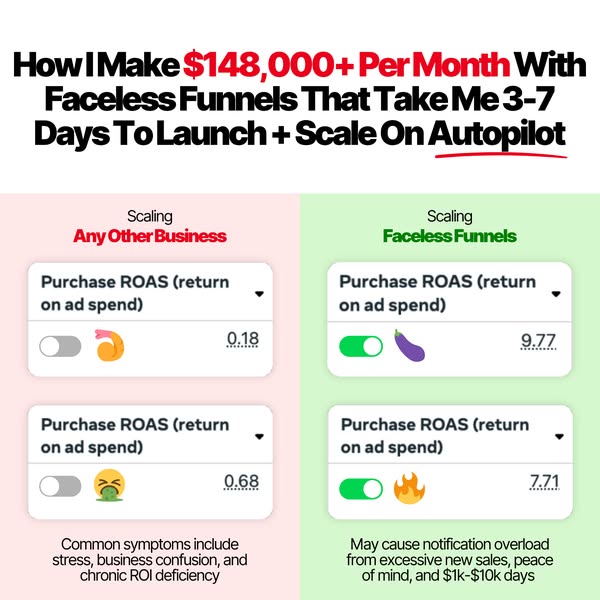 How I Make $148,000+ Per Month With Faceless Funnels That Take Me 3-7 Days To Launch + Scale On Autopilot

Scaling
Any Other Business

Purchase ROAS (return on ad spend)

0.18

Purchase ROAS (return on ad spend)

0.68

Common symptoms include stress, business confusion, and chronic ROI deficiency

Scaling
Faceless Funnels

Purchase ROAS (return on ad spend)

9.77

Purchase ROAS (return on ad spend)

7.71

May cause notification overload from excessive new sales, peace of mind, and $1k-$10k days