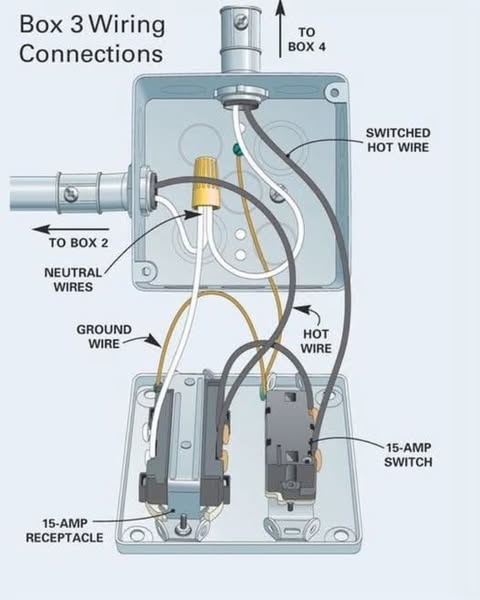 Box 3 Wiring Connections

TO BOX 4

SWITCHED HOT WIRE

TO BOX 2

NEUTRAL WIRES

GROUND WIRE

HOT WIRE

15-AMP SWITCH

15-AMP RECEPTACLE