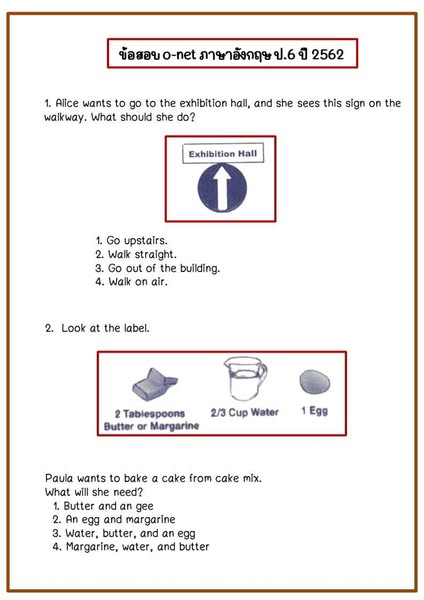 ข้อสอบ o-net ภาษาอังกฤษ ป.6 ปี 2562

1. Alice wants to go to the exhibition hall, and she sees this sign on the walkway. What should she do?

Exhibition Hall

1. Go upstairs.
2. Walk straight.
3. Go out of the building.
4. Walk on air.

2. Look at the label.

2 Tablespoons Butter or Margarine

2/3 Cup Water

1 Egg

Paula wants to bake a cake from cake mix.
What will she need?
1. Butter and an gee
2. An egg and margarine
3. Water, butter, and an egg
4. Margarine, water, and butter