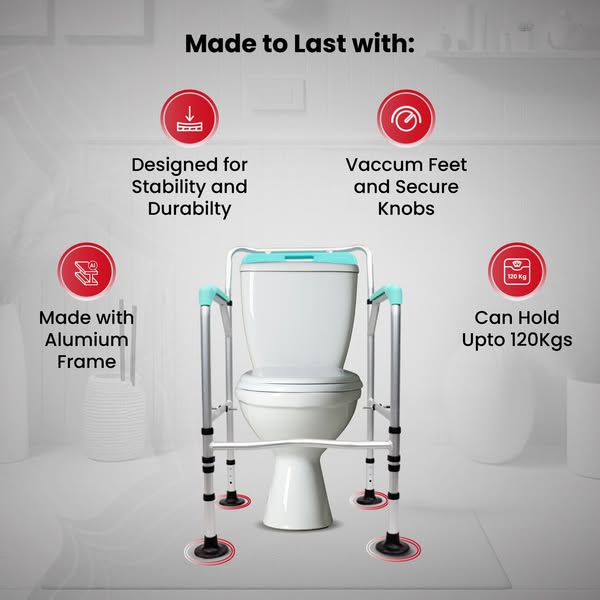 Made to Last with:

Designed for Stability and Durabilty

Vaccum Feet and Secure Knobs

Al

Made with Alumium Frame

120 Kg

Can Hold Upto 120Kgs