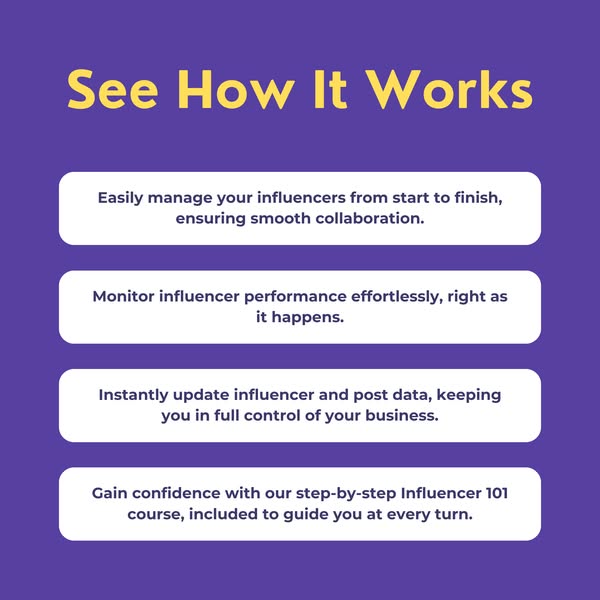 See How It Works

Easily manage your influencers from start to finish, ensuring smooth collaboration.

Monitor influencer performance effortlessly, right as it happens.

Instantly update influencer and post data, keeping you in full control of your business.

Gain confidence with our step-by-step Influencer 101 course, included to guide you at every turn.