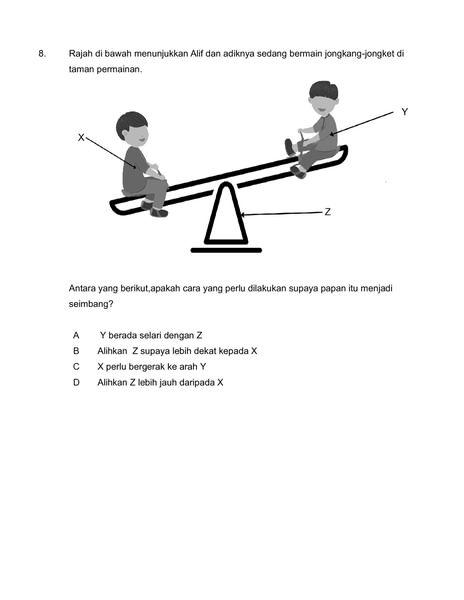 8. Rajah di bawah menunjukkan Alif dan adiknya sedang bermain jongkang-jongket di taman permainan.

X

Y

Z

Antara yang berikut,apakah cara yang perlu dilakukan supaya papan itu menjadi seimbang?

A Y berada selari dengan Z
B Alihkan Z supaya lebih dekat kepada X
C X perlu bergerak ke arah Y
D Alihkan Z lebih jauh daripada X