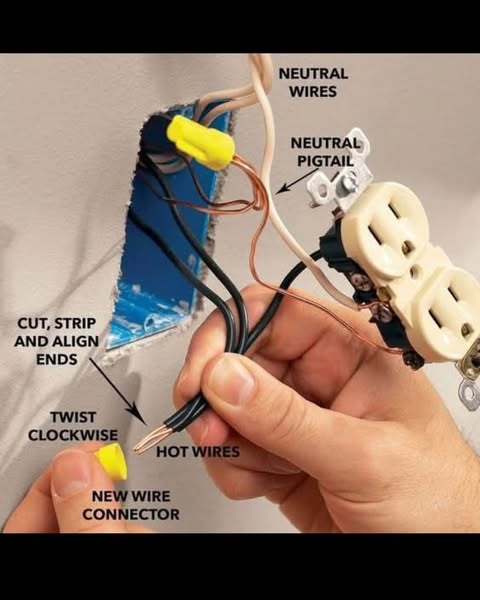 NEUTRAL WIRES

NEUTRAL PIGTAIL

CUT, STRIP AND ALIGN ENDS

TWIST CLOCKWISE

HOT WIRES

NEW WIRE CONNECTOR