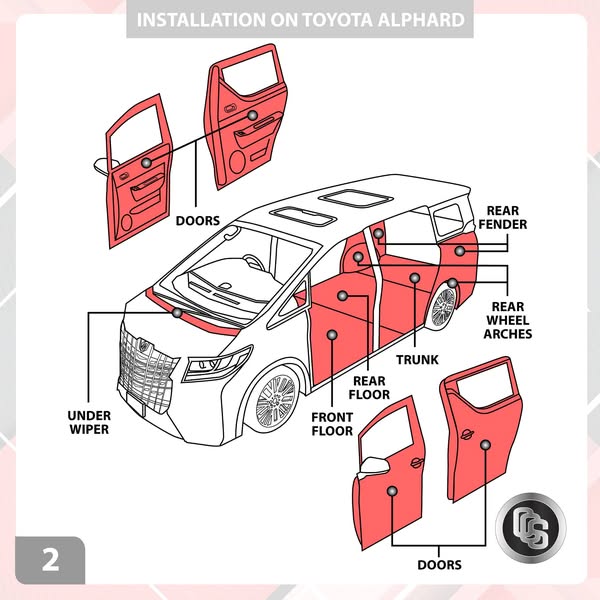 INSTALLATION ON TOYOTA ALPHARD

DOORS

REAR FENDER

REAR WHEEL ARCHES

TRUNK

REAR FLOOR

FRONT FLOOR

UNDER WIPER

DOORS

2