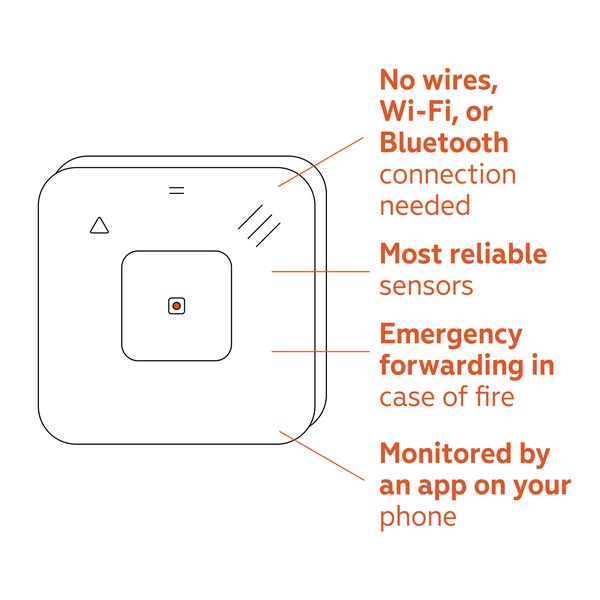 No wires, Wi-Fi, or Bluetooth connection needed

Most reliable sensors

Emergency forwarding in case of fire

Monitored by an app on your phone