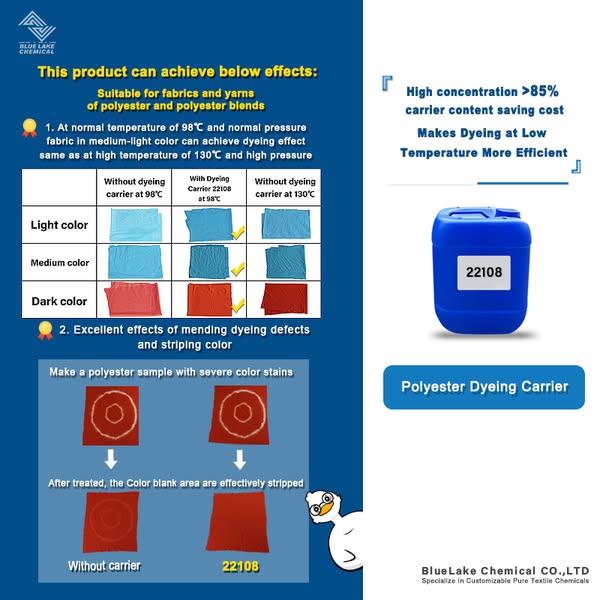 BLUE LAKE CHEMICAL

This product can achieve below effects:

Suitable for fabrics and yarns of polyester and polyester blends

1. At normal temperature of 98℃ and normal pressure fabric in medium-light color can achieve dyeing effect same as at high temperature of 130℃ and high pressure

| | Without dyeing carrier at 98℃ | With Dyeing Carrier 22108 at 98℃ | Without dyeing carrier at 130℃ |
|---|---|---|---|
| Light color | | | |
| Medium color | | | |
| Dark color | | | |

2. Excellent effects of mending dyeing defects and striping color

Make a polyester sample with severe color stains

After treated, the Color blank area are effectively stripped

Without carrier

22108

『 High concentration >85% carrier content saving cost

Makes Dyeing at Low Temperature More Efficient 』

22108

Polyester Dyeing Carrier

BlueLake Chemical CO.,LTD
Specialize In Customizable Pure Textile Chemicals