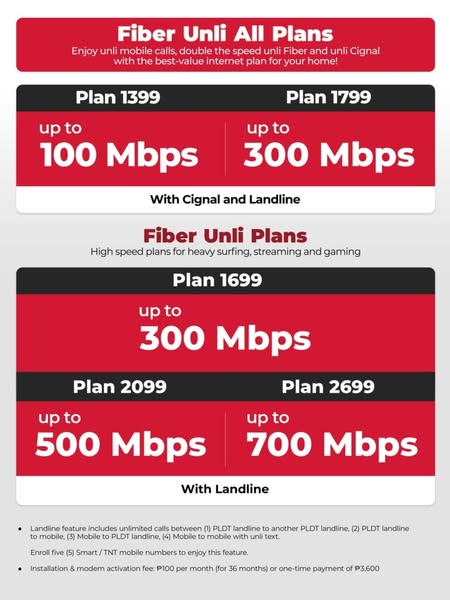 Fiber Unli All Plans
Enjoy unli mobile calls, double the speed unli Fiber and unli Cignal with the best-value internet plan for your home!

Plan 1399
up to
100 Mbps

Plan 1799
up to
300 Mbps

With Cignal and Landline

Fiber Unli Plans
High speed plans for heavy surfing, streaming and gaming

Plan 1699
up to
300 Mbps

Plan 2099
up to
500 Mbps

Plan 2699
up to
700 Mbps

With Landline

• Landline feature includes unlimited calls between (1) PLDT landline to another PLDT landline, (2) PLDT landline to mobile, (3) Mobile to PLDT landline, (4) Mobile to mobile with unli text.

Enroll five (5) Smart / TNT mobile numbers to enjoy this feature.

• Installation & modem activation fee: ₱100 per month (for 36 months) or one-time payment of ₱3,600