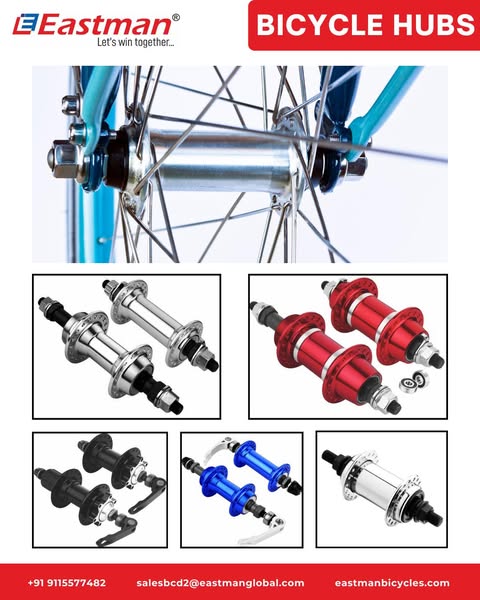 Eastman®
Let's win together...

BICYCLE HUBS

+91 9115577482 salesbcd2@eastmanglobal.com eastmanbicycles.com