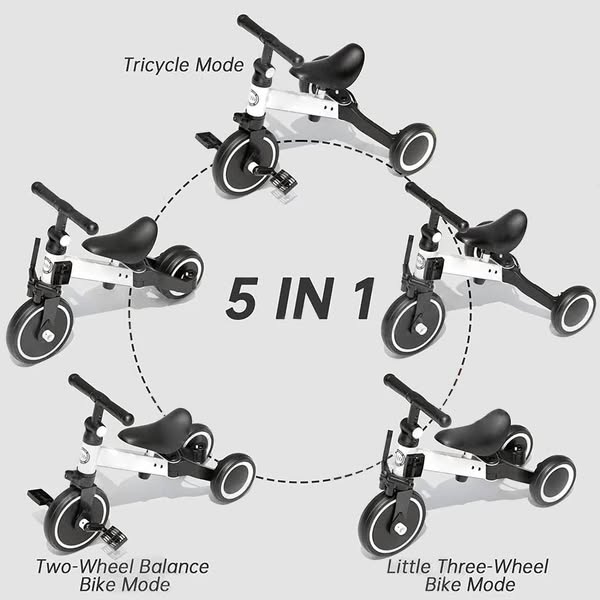 Tricycle Mode

5 IN 1

Two-Wheel Balance Bike Mode

Little Three-Wheel Bike Mode