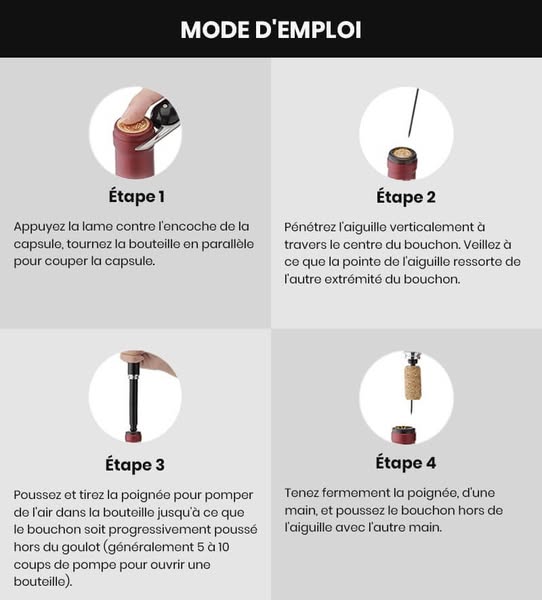 MODE D'EMPLOI

Étape 1

Appuyez la lame contre l'encoche de la capsule, tournez la bouteille en parallèle pour couper la capsule.

Étape 2

Pénétrez l'aiguille verticalement à travers le centre du bouchon. Veillez à ce que la pointe de l'aiguille ressorte de l'autre extrémité du bouchon.

Étape 3

Poussez et tirez la poignée pour pomper de l'air dans la bouteille jusqu'à ce que le bouchon soit progressivement poussé hors du goulot (généralement 5 à 10 coups de pompe pour ouvrir une bouteille).

Étape 4

Tenez fermement la poignée, d'une main, et poussez le bouchon hors de l'aiguille avec l'autre main.