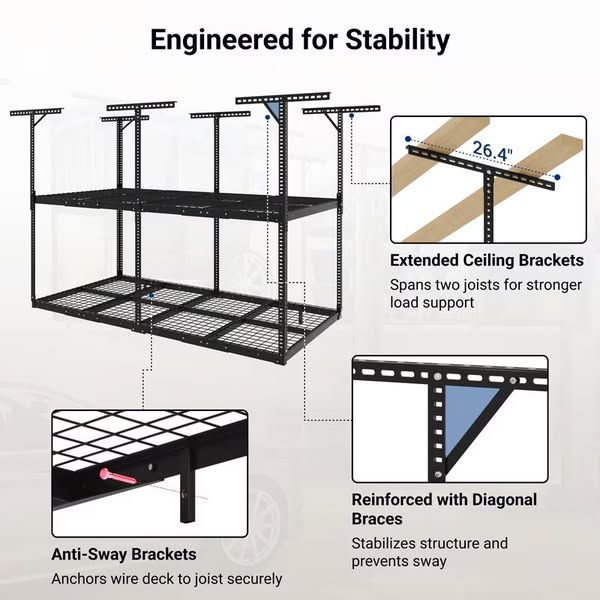 Engineered for Stability

26.4"

Extended Ceiling Brackets

Spans two joists for stronger load support

Reinforced with Diagonal Braces

Stabilizes structure and prevents sway

Anti-Sway Brackets

Anchors wire deck to joist securely