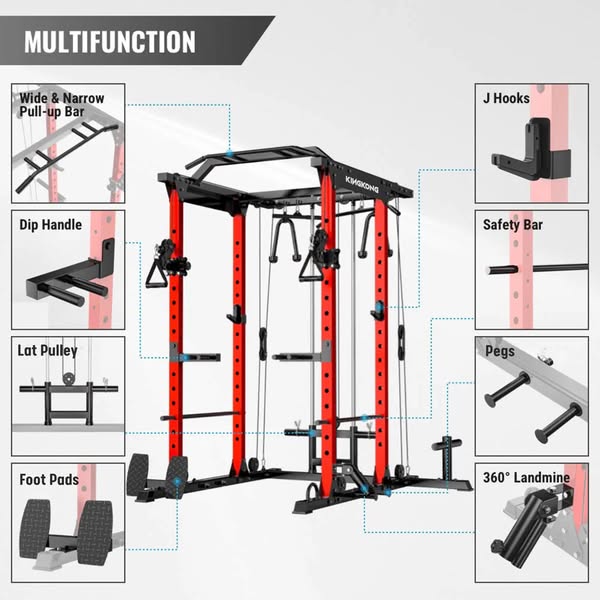 MULTIFUNCTION

Wide & Narrow Pull-up Bar

Dip Handle

Lat Pulley

Foot Pads

KINGKONG

J Hooks

Safety Bar

Pegs

360° Landmine