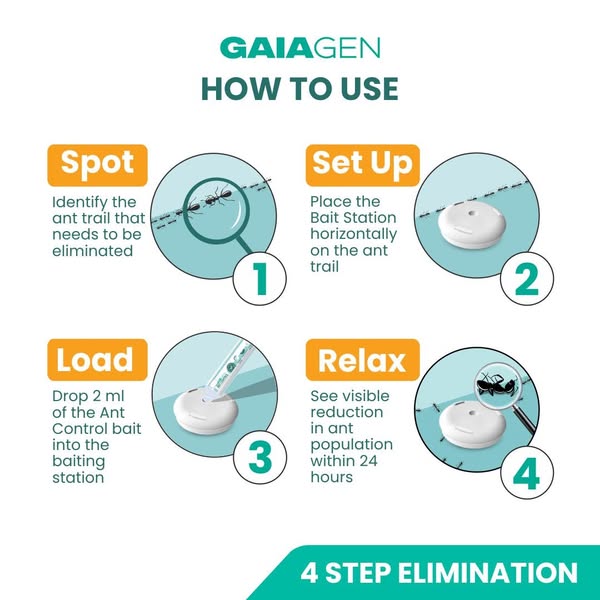 GAIAGEN
HOW TO USE

Spot
Identify the ant trail that needs to be eliminated
1

Set Up
Place the Bait Station horizontally on the ant trail
2

Load
Drop 2 ml of the Ant Control bait into the baiting station
3

Relax
See visible reduction in ant population within 24 hours
4

4 STEP ELIMINATION