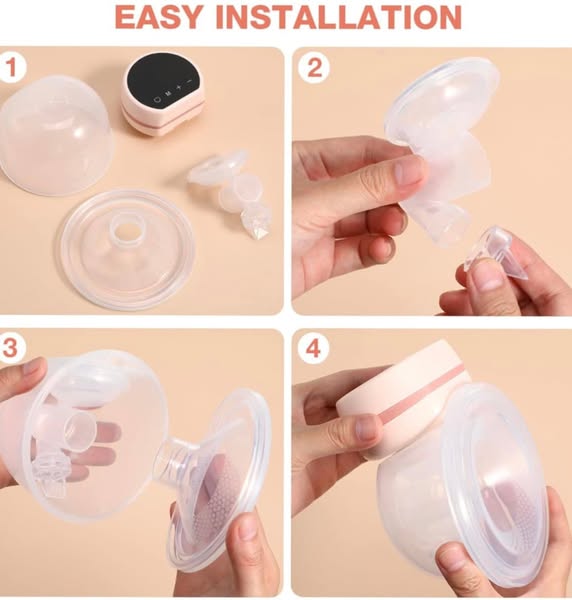 EASY INSTALLATION

1

M + −

2

3

4