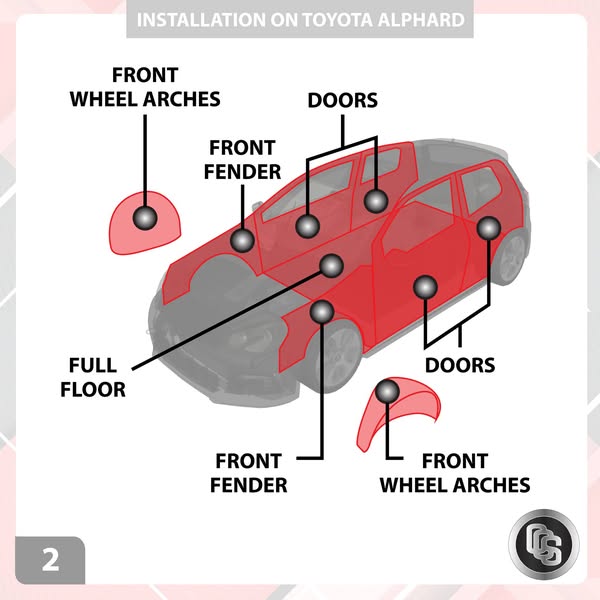 INSTALLATION ON TOYOTA ALPHARD

FRONT WHEEL ARCHES

DOORS

FRONT FENDER

FULL FLOOR

DOORS

FRONT FENDER

FRONT WHEEL ARCHES

2