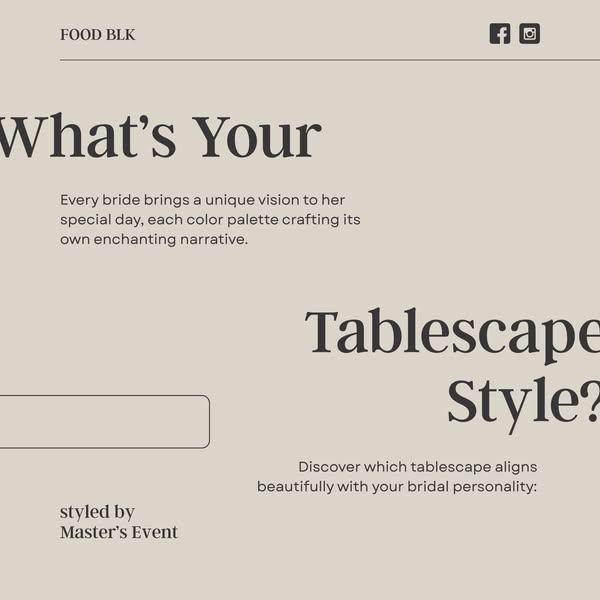 FOOD BLK

What's Your

Every bride brings a unique vision to her special day, each color palette crafting its own enchanting narrative.

Tablescape

Style?

Discover which tablescape aligns beautifully with your bridal personality:

styled by
Master's Event