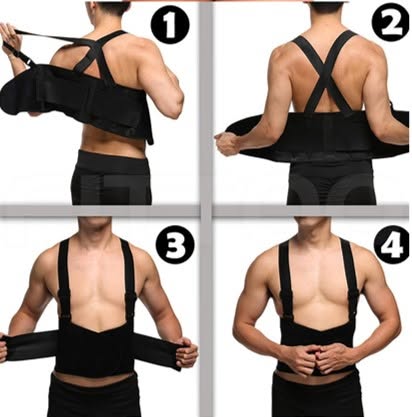 1
2
3
4